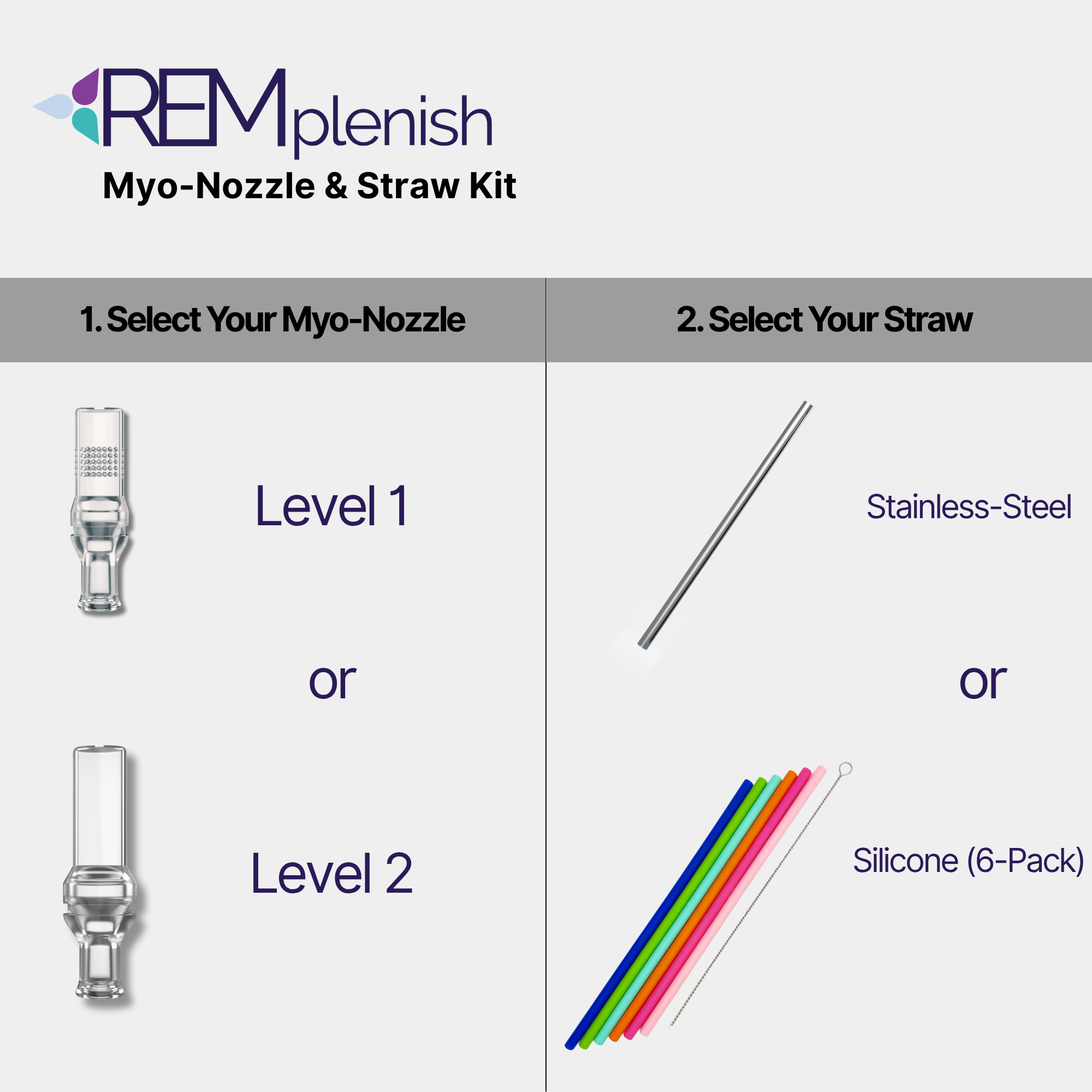 REMplenish
Myo-Nozzle & Straw Kit

1. Select Your Myo-Nozzle

Level 1

or

Level 2

2. Select Your Straw

Stainless-Steel

or

Silicone (6-Pack)